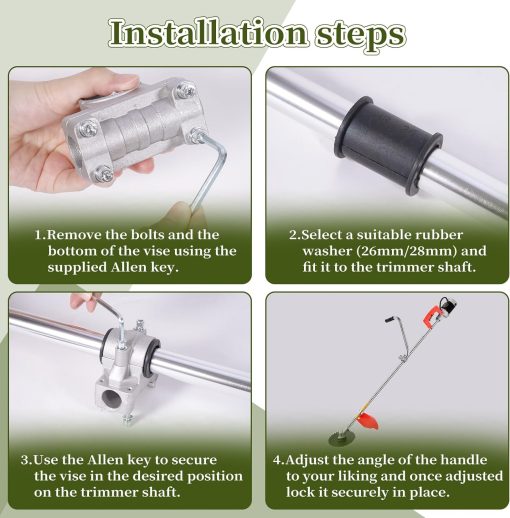 Installation steps

1.Remove the bolts and the bottom of the vise using the supplied Allen key.

2.Select a suitable rubber washer (26mm/28mm) and fit it to the trimmer shaft.

3.Use the Allen key to secure the vise in the desired position on the trimmer shaft.

4.Adjust the angle of the handle to your liking and once adjusted lock it securely in place.